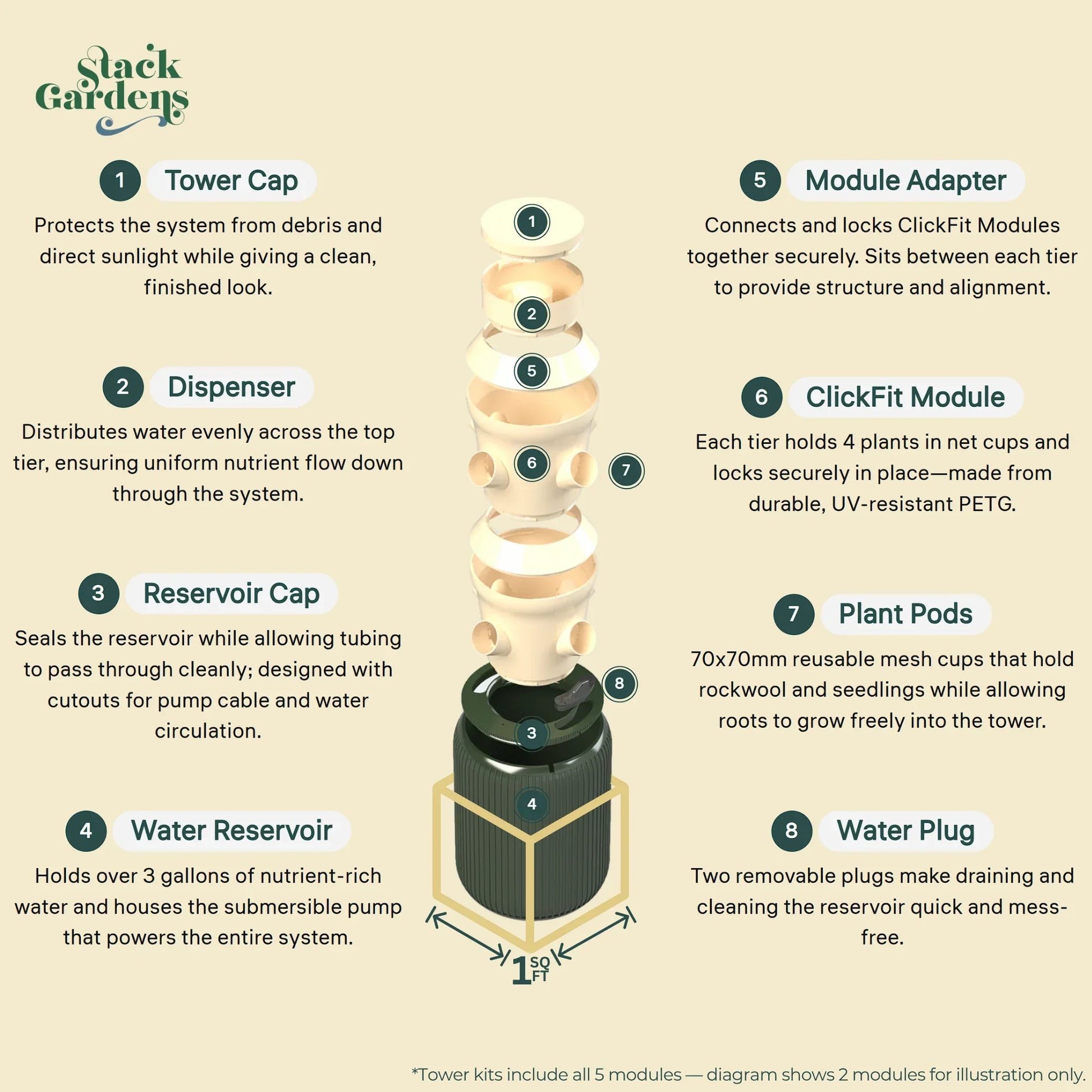 Stack Gardens

1 Tower Cap

Protects the system from debris and direct sunlight while giving a clean, finished look.

2 Dispenser

Distributes water evenly across the top tier, ensuring uniform nutrient flow down through the system.

3 Reservoir Cap

Seals the reservoir while allowing tubing to pass through cleanly; designed with cutouts for pump cable and water circulation.

4 Water Reservoir

Holds over 3 gallons of nutrient-rich water and houses the submersible pump that powers the entire system.

1
2
5
6
7
8
3
4
1 SQ FT

5 Module Adapter

Connects and locks ClickFit Modules together securely. Sits between each tier to provide structure and alignment.

6 ClickFit Module

Each tier holds 4 plants in net cups and locks securely in place—made from durable, UV-resistant PETG.

7 Plant Pods

70x70mm reusable mesh cups that hold rockwool and seedlings while allowing roots to grow freely into the tower.

8 Water Plug

Two removable plugs make draining and cleaning the reservoir quick and mess-free.

*Tower kits include all 5 modules — diagram shows 2 modules for illustration only.